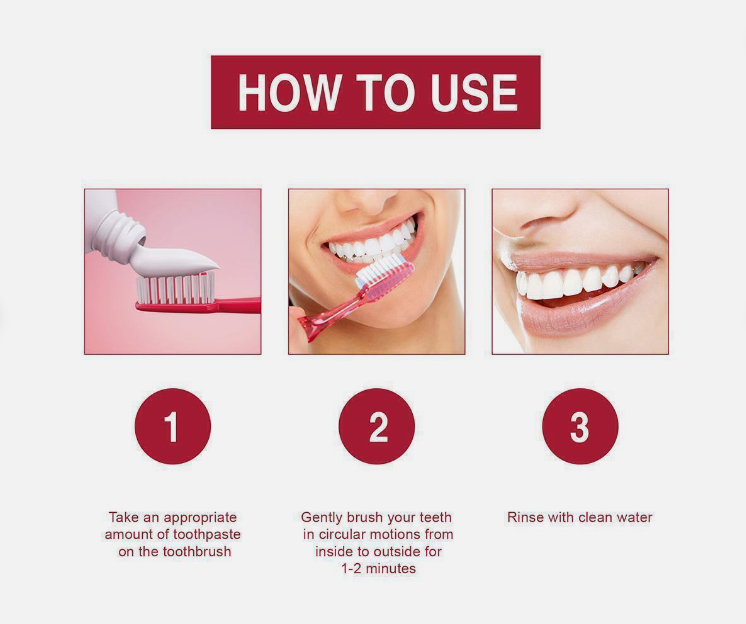 HOW TO USE

1

Take an appropriate amount of toothpaste on the toothbrush

2

Gently brush your teeth in circular motions from inside to outside for 1-2 minutes

3

Rinse with clean water